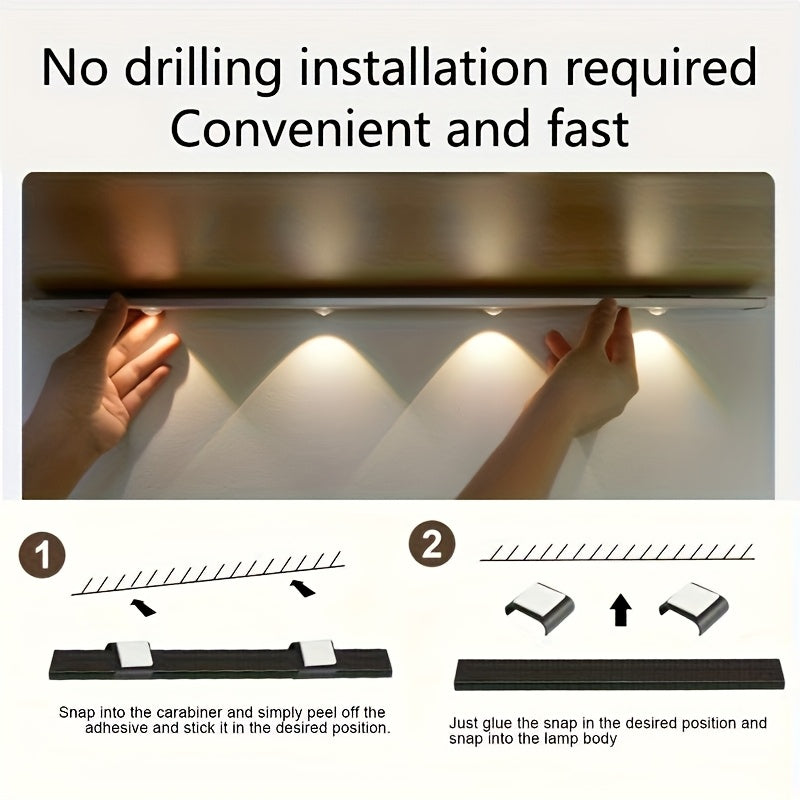 No drilling installation required
Convenient and fast

1

Snap into the carabiner and simply peel off the adhesive and stick it in the desired position.

2

Just glue the snap in the desired position and snap into the lamp body